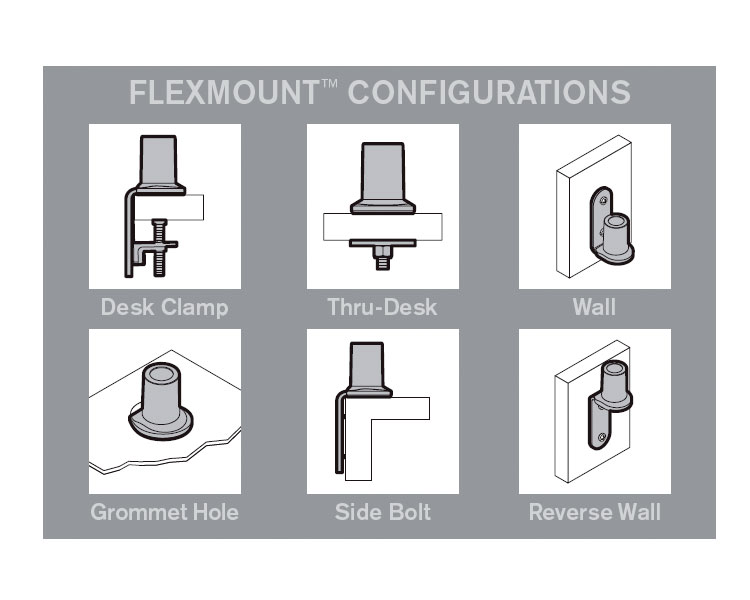 FLEXMOUNT™ CONFIGURATIONS

Desk Clamp

Thru-Desk

Wall

Grommet Hole

Side Bolt

Reverse Wall